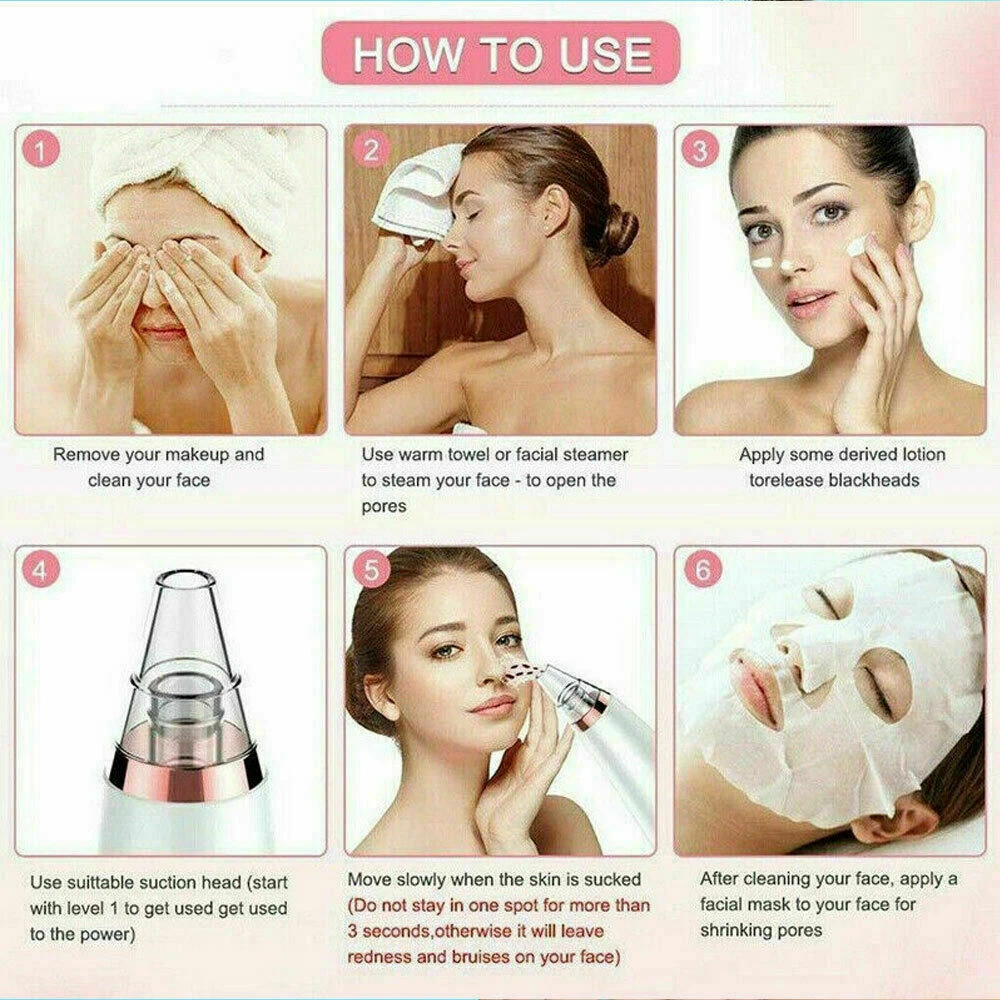 HOW TO USE

1

Remove your makeup and clean your face

2

Use warm towel or facial steamer to steam your face - to open the pores

3

Apply some derived lotion torelease blackheads

4

Use suittable suction head (start with level 1 to get used get used to the power)

5

Move slowly when the skin is sucked (Do not stay in one spot for more than 3 seconds,otherwise it will leave redness and bruises on your face)

6

After cleaning your face, apply a facial mask to your face for shrinking pores